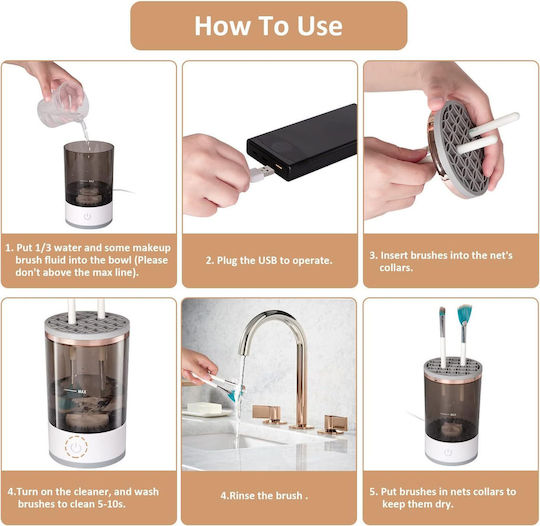 How To Use

1. Put 1/3 water and some makeup brush fluid into the bowl (Please don't above the max line).

2. Plug the USB to operate.

3. Insert brushes into the net's collars.

MAX

4.Turn on the cleaner, and wash brushes to clean 5-10s.

4.Rinse the brush .

5. Put brushes in nets collars to keep them dry.